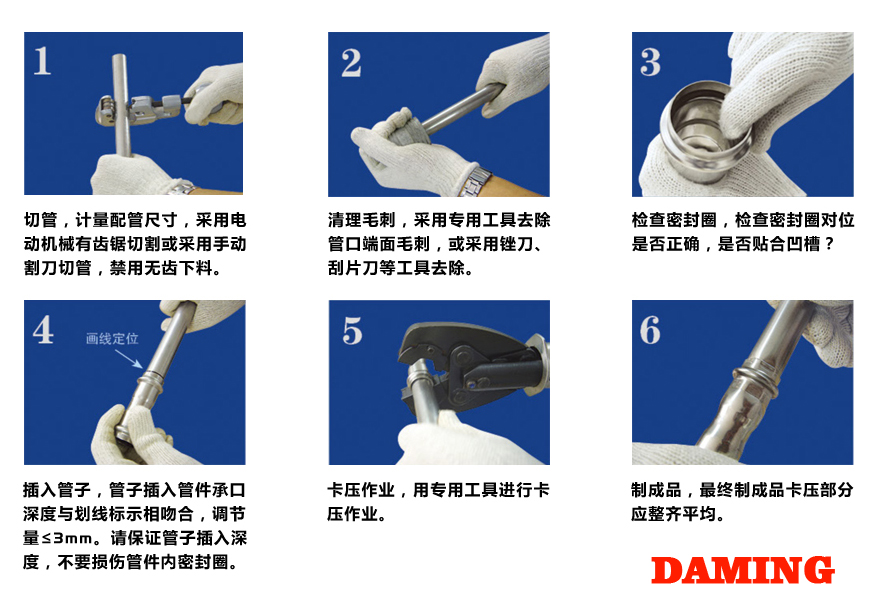 1

切管，计量配管尺寸，采用电动机械有齿锯切割或采用手动割刀切管，禁用无齿下料。

2

清理毛刺，采用专用工具去除管口端面毛刺，或采用锉刀、刮片刀等工具去除。

3

检查密封圈，检查密封圈对位是否正确，是否贴合凹槽？

4

画线定位

插入管子，管子插入管件承口深度与划线标示相吻合，调节量≤3mm。请保证管子插入深度，不要损伤管件内密封圈。

5

卡压作业，用专用工具进行卡压作业。

6

制成品，最终制成品卡压部分应整齐平均。

DAMING